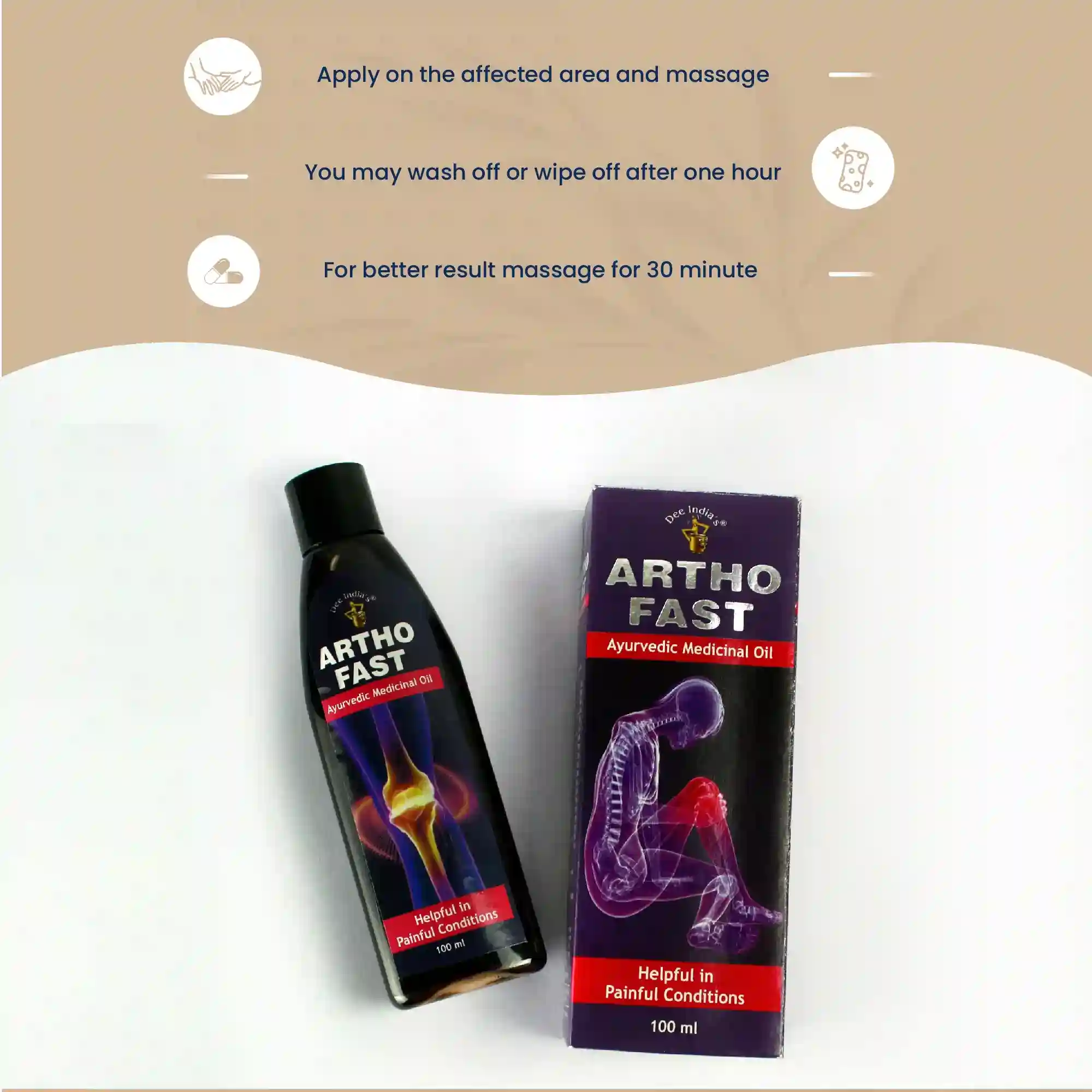 Apply on the affected area and massage

You may wash off or wipe off after one hour

For better result massage for 30 minute

Dee India's®

ARTHO FAST

Ayurvedic Medicinal Oil

Helpful in Painful Conditions

100 ml

Dee India's®

ARTHO FAST

Ayurvedic Medicinal Oil

Helpful in Painful Conditions

100 ml