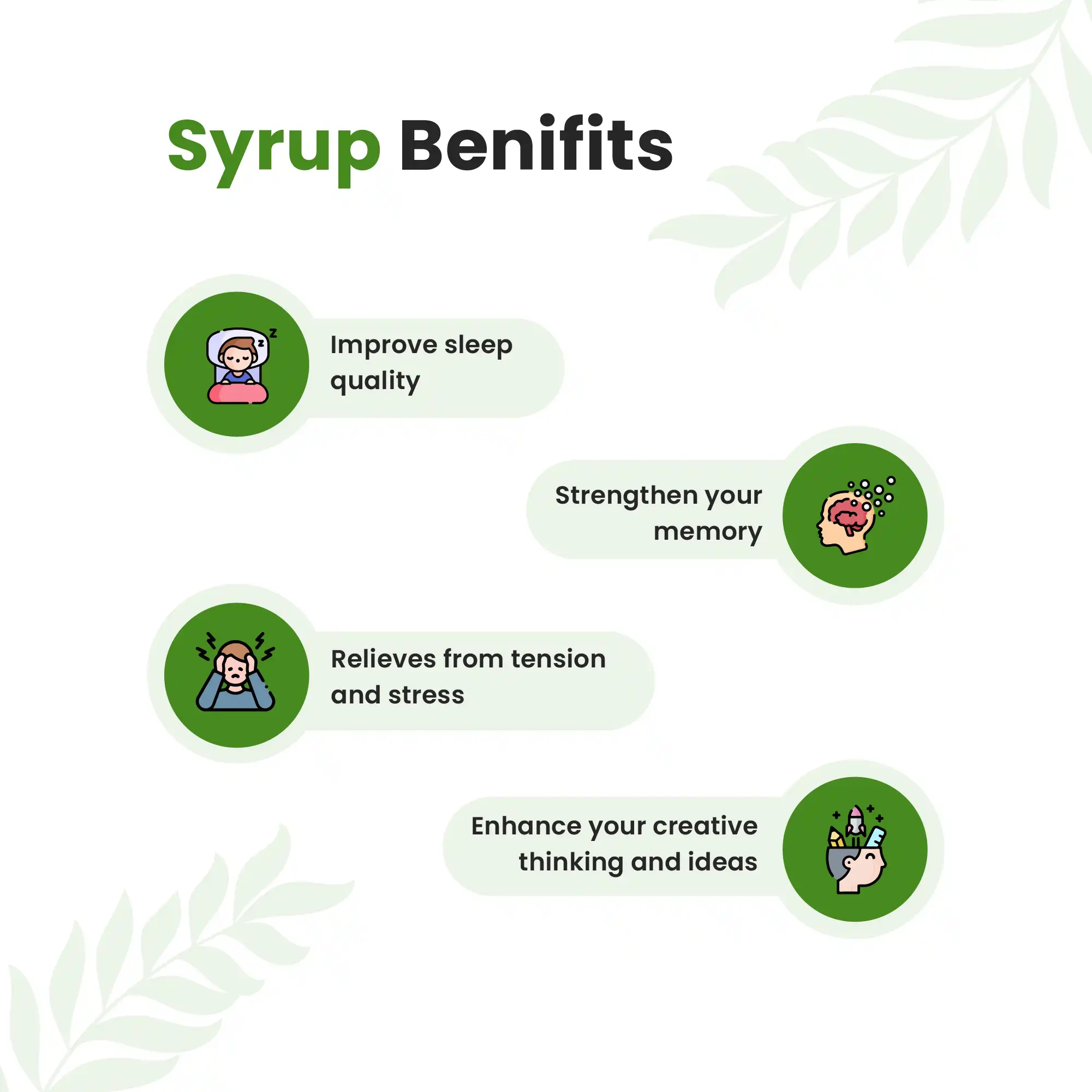 Syrup Benifits

Improve sleep quality

Strengthen your memory

Relieves from tension and stress

Enhance your creative thinking and ideas