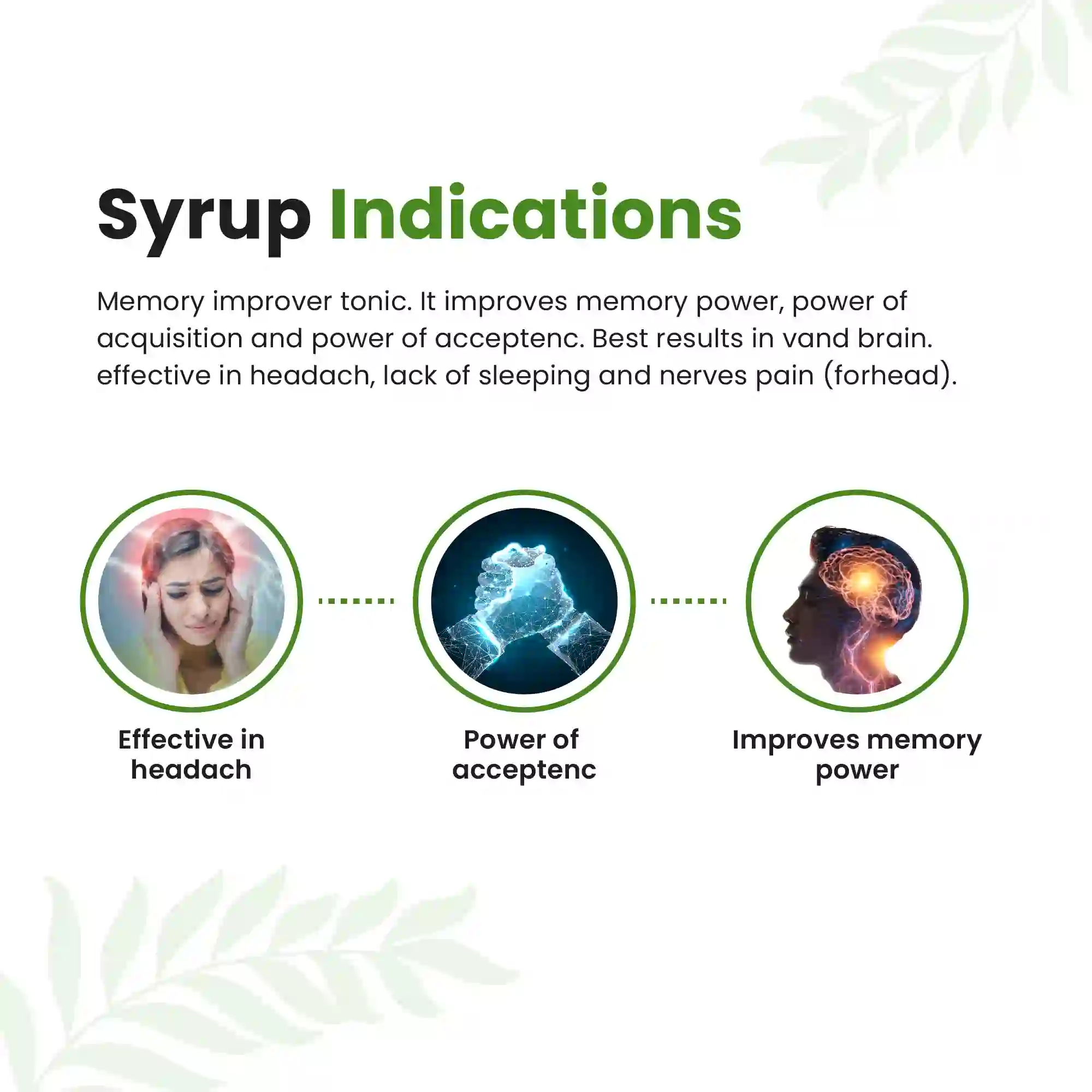 Syrup Indications

Memory improver tonic. It improves memory power, power of acquisition and power of acceptenc. Best results in vand brain. effective in headach, lack of sleeping and nerves pain (forhead).

Effective in headach

Power of acceptenc

Improves memory power