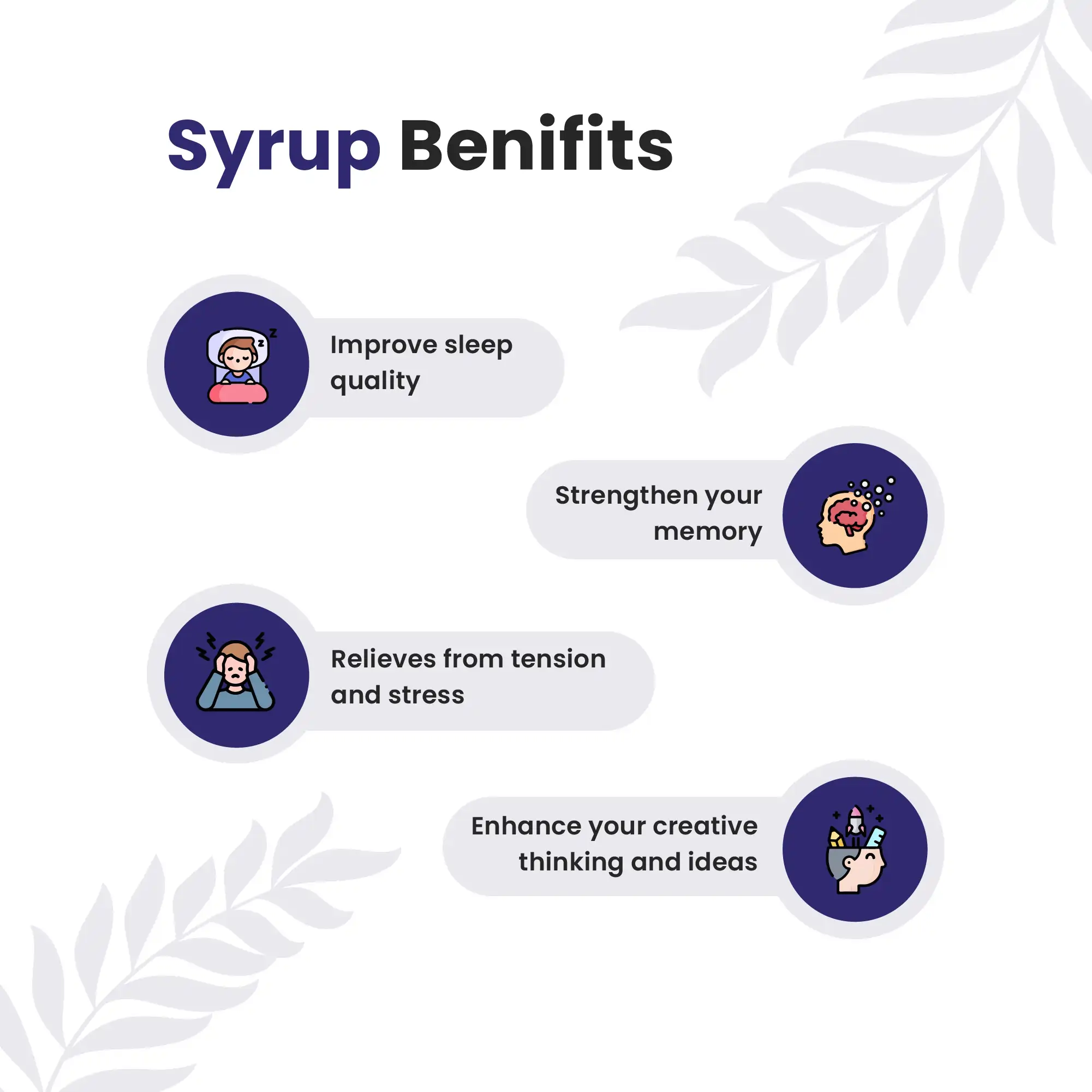 Syrup Benifits

Improve sleep quality

Strengthen your memory

Relieves from tension and stress

Enhance your creative thinking and ideas